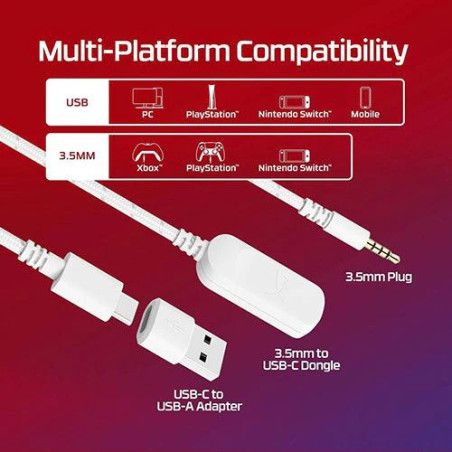 Multi-Platform Compatibility

USB
PC
PlayStation™
Nintendo Switch™
Mobile

3.5MM
Xbox™
PlayStation™
Nintendo Switch™

3.5mm Plug

3.5mm to USB-C Dongle

USB-C to USB-A Adapter